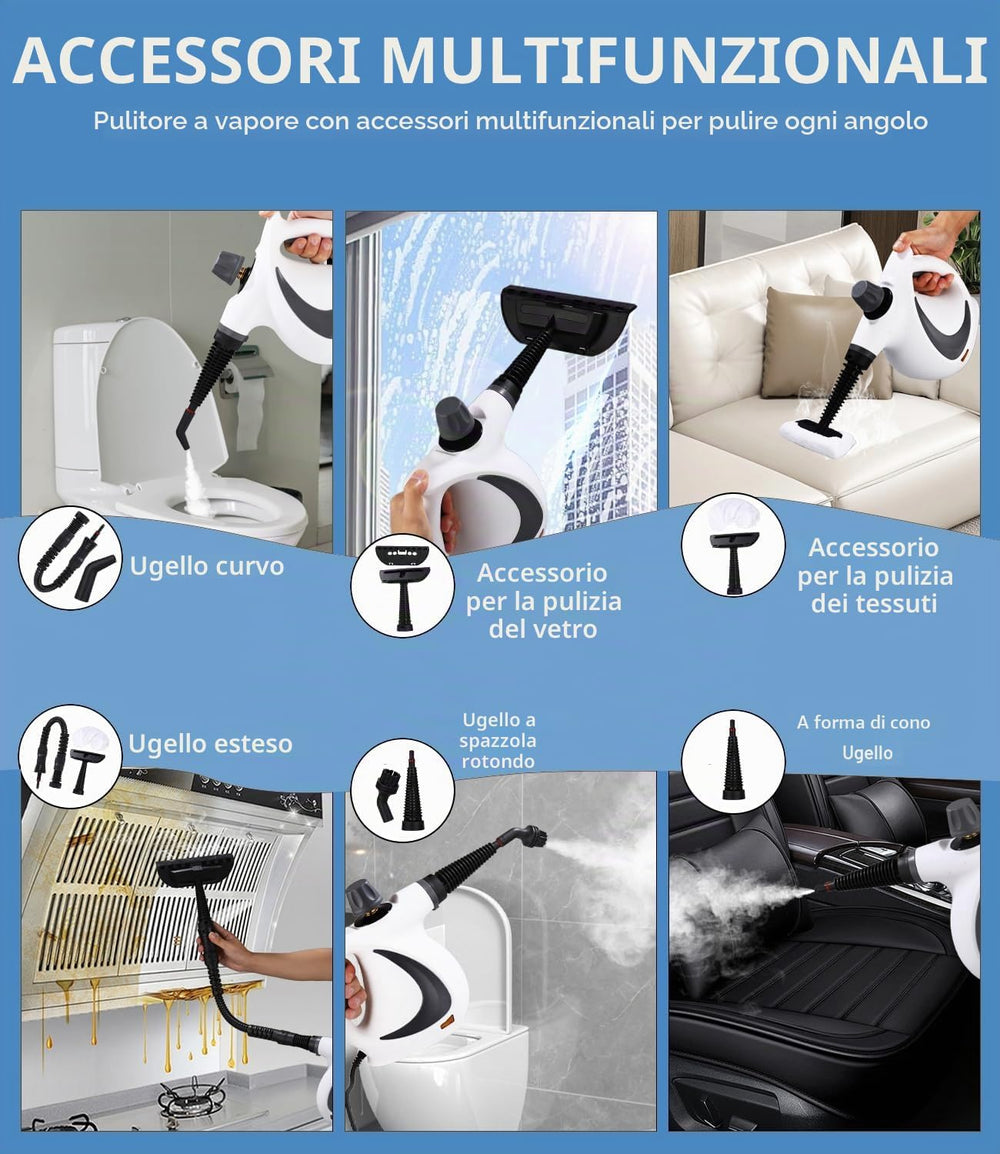 ACCESSORI MULTIFUNZIONALI

Pulitore a vapore con accessori multifunzionali per pulire ogni angolo

Ugello curvo

Accessorio per la pulizia del vetro

Accessorio per la pulizia dei tessuti

Ugello esteso

Ugello a spazzola rotondo

A forma di cono Ugello